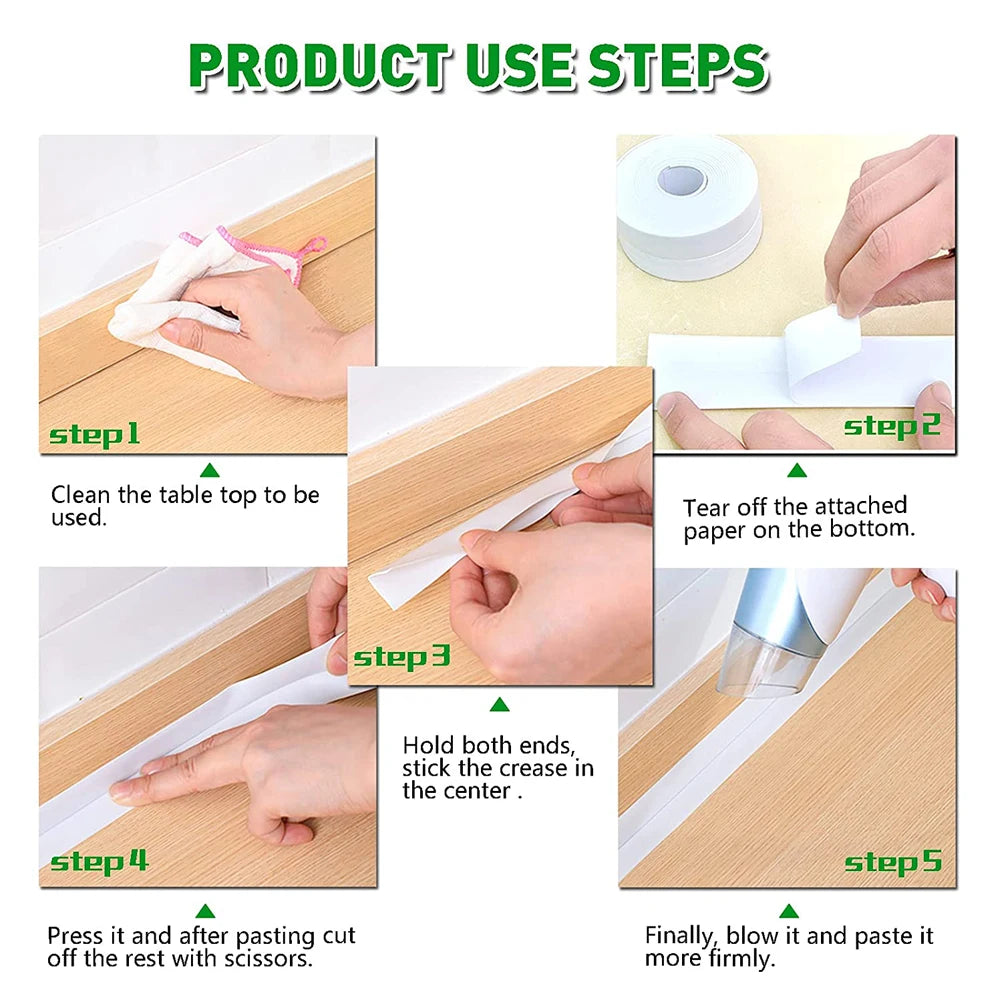 PRODUCT USE STEPS

step1

Clean the table top to be used.

step2

Tear off the attached paper on the bottom.

step3

Hold both ends, stick the crease in the center .

step4

Press it and after pasting cut off the rest with scissors.

step5

Finally, blow it and paste it more firmly.