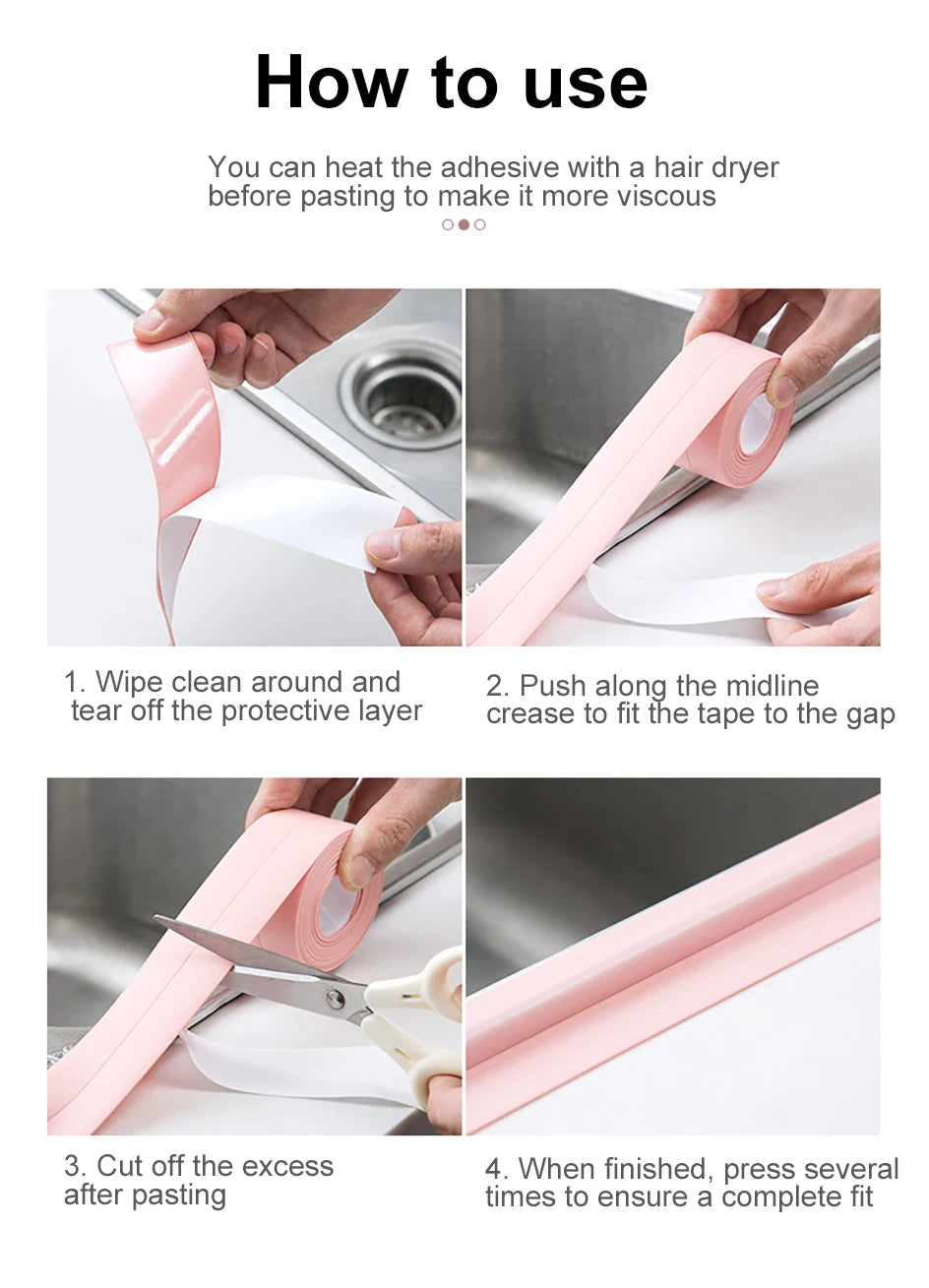 How to use

You can heat the adhesive with a hair dryer before pasting to make it more viscous

1. Wipe clean around and tear off the protective layer

2. Push along the midline crease to fit the tape to the gap

3. Cut off the excess after pasting

4. When finished, press several times to ensure a complete fit